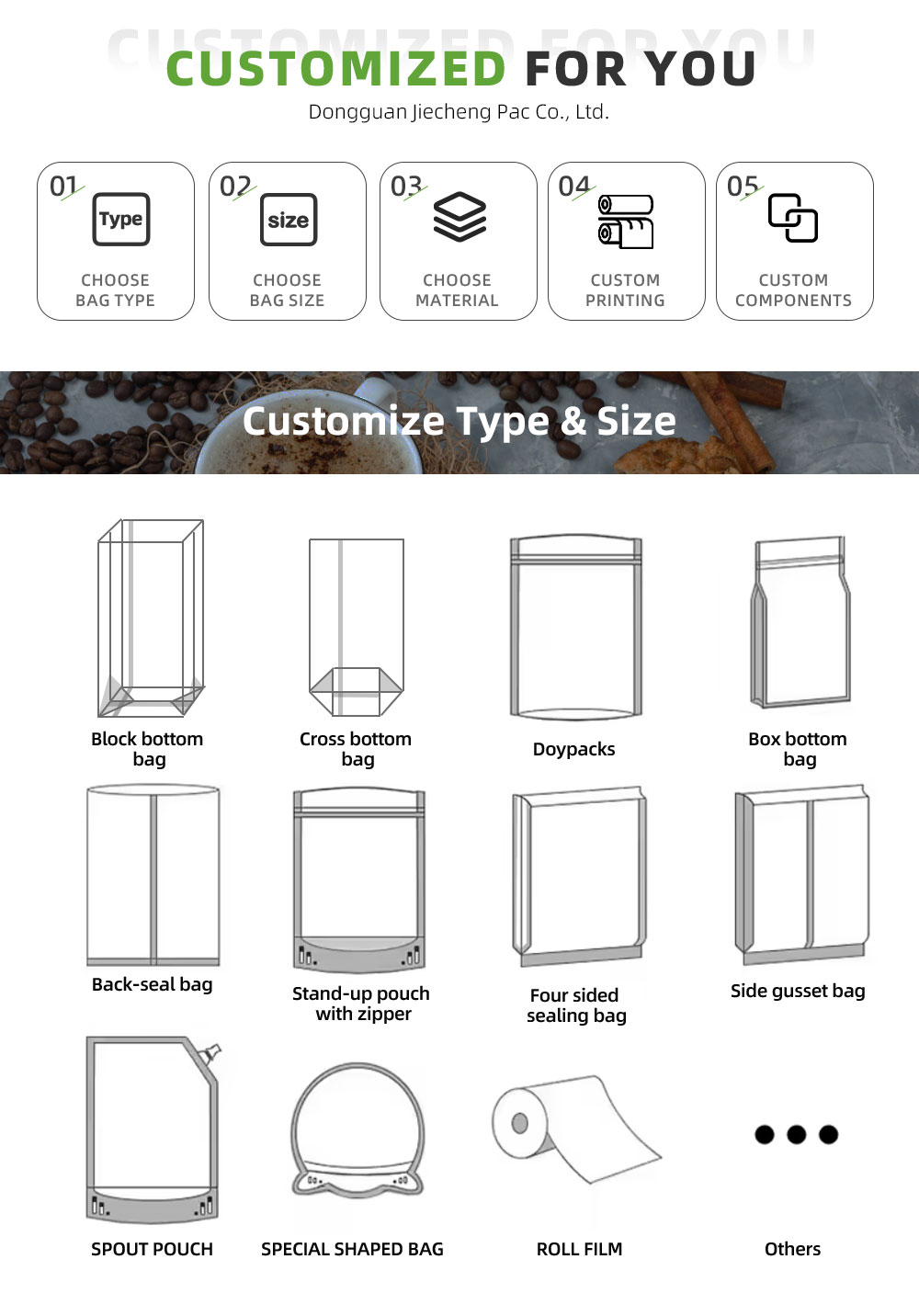 CUSTOMIZED FOR YOU

CUSTOMIZED FOR YOU

Dongguan Jiecheng Pac Co., Ltd.

01
Type
CHOOSE BAG TYPE

02
size
CHOOSE BAG SIZE

03
CHOOSE MATERIAL

04
CUSTOM PRINTING

05
CUSTOM COMPONENTS

Customize Type & Size

Block bottom bag

Cross bottom bag

Doypacks

Box bottom bag

Back-seal bag

Stand-up pouch with zipper

Four sided sealing bag

Side gusset bag

SPOUT POUCH

SPECIAL SHAPED BAG

ROLL FILM

Others